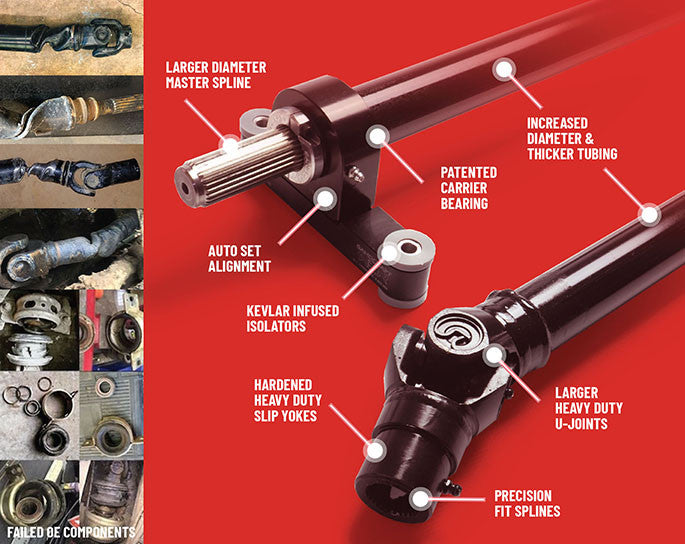 LARGER DIAMETER MASTER SPLINE

INCREASED DIAMETER & THICKER TUBING

PATENTED CARRIER BEARING

AUTO SET ALIGNMENT

KEVLAR INFUSED ISOLATORS

HARDENED HEAVY DUTY SLIP YOKES

LARGER HEAVY DUTY U-JOINTS

PRECISION FIT SPLINES

FAILED OE COMPONENTS